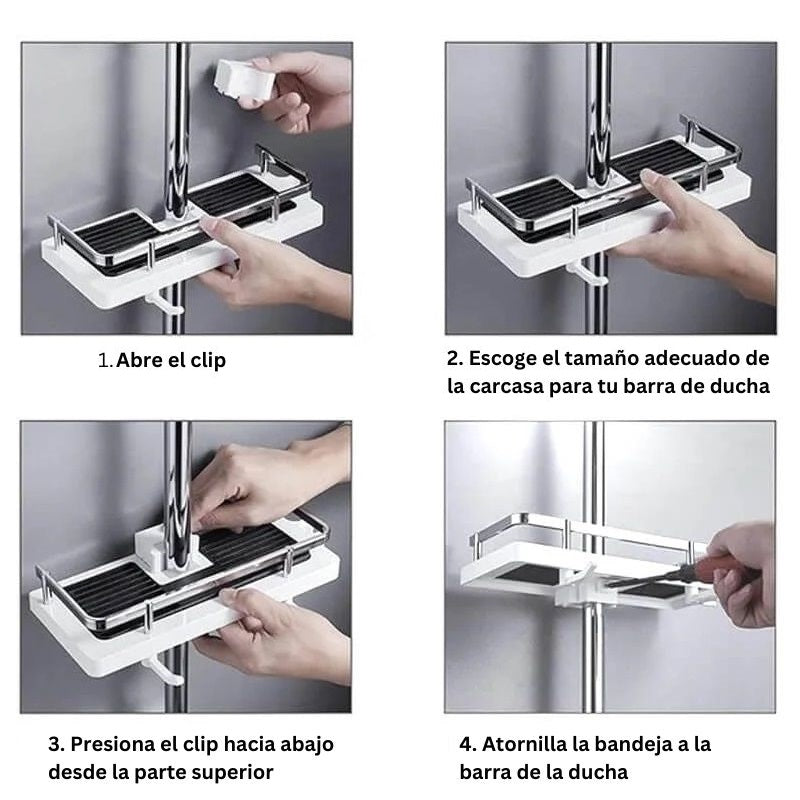 1. Abre el clip

2. Escoge el tamaño adecuado de la carcasa para tu barra de ducha

3. Presiona el clip hacia abajo desde la parte superior

4. Atornilla la bandeja a la barra de la ducha